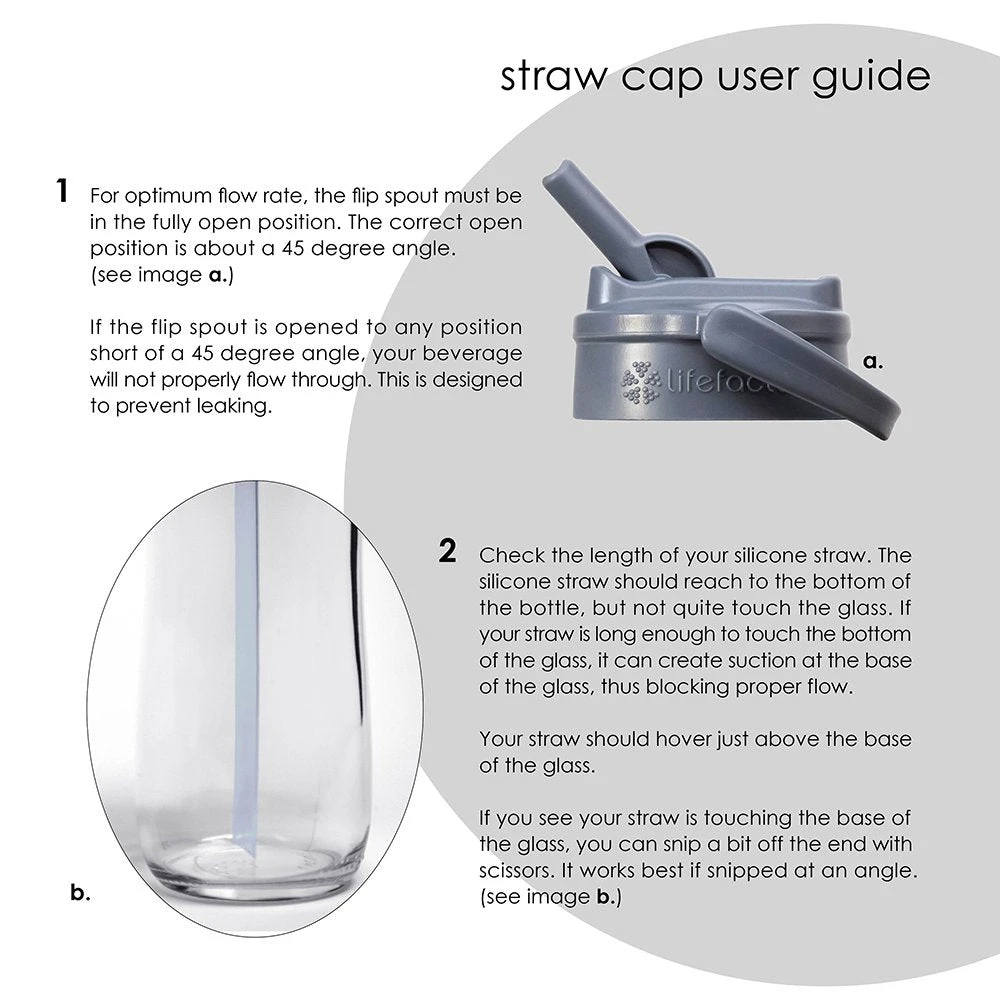 straw cap user guide

1 For optimum flow rate, the flip spout must be in the fully open position. The correct open position is about a 45 degree angle. (see image a.)

If the flip spout is opened to any position short of a 45 degree angle, your beverage will not properly flow through. This is designed to prevent leaking.

lifefact

a.

2 Check the length of your silicone straw. The silicone straw should reach to the bottom of the bottle, but not quite touch the glass. If your straw is long enough to touch the bottom of the glass, it can create suction at the base of the glass, thus blocking proper flow.

Your straw should hover just above the base of the glass.

If you see your straw is touching the base of the glass, you can snip a bit off the end with scissors. It works best if snipped at an angle. (see image b.)

b.